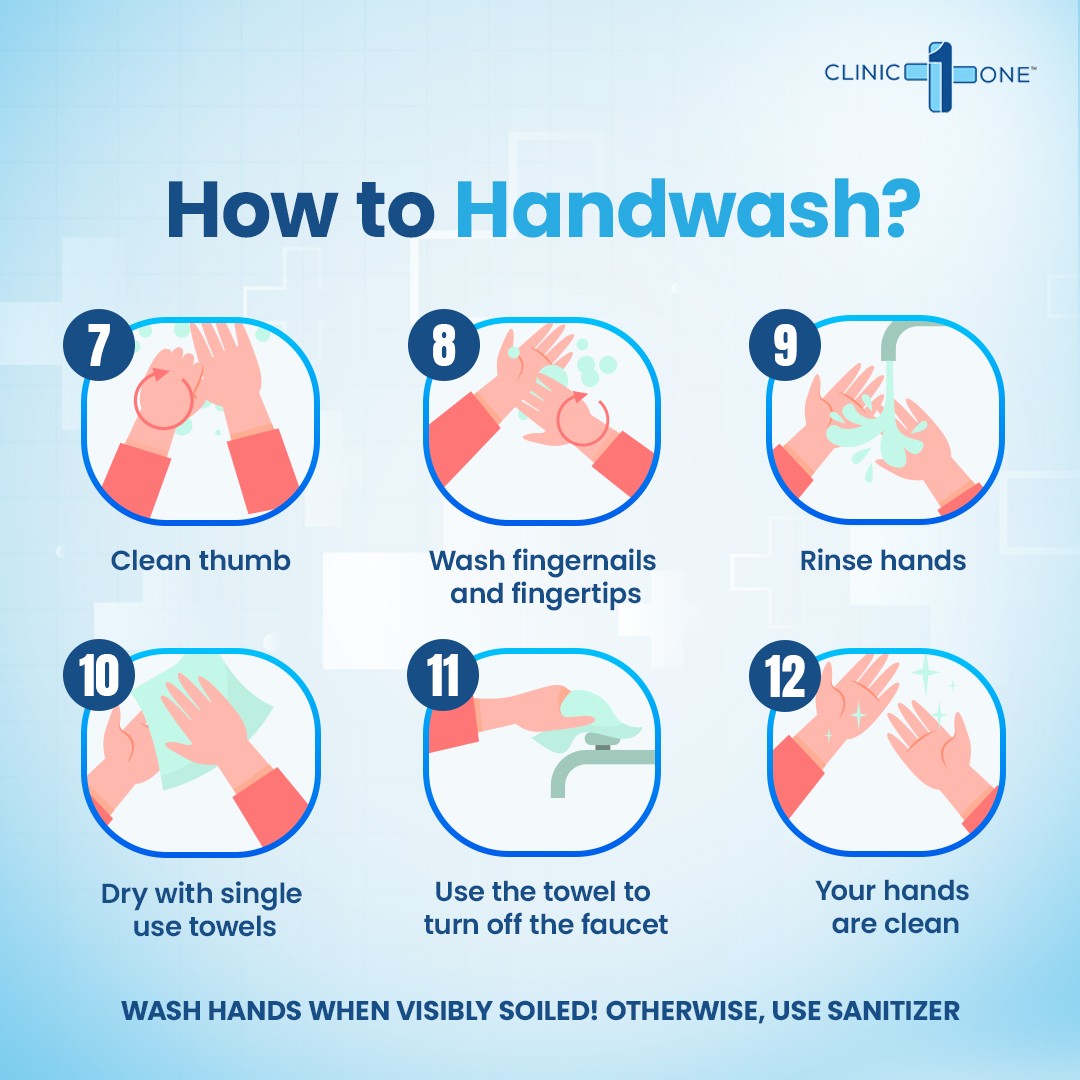 CLINIC 1 ONE™

How to Handwash?

7
Clean thumb

8
Wash fingernails and fingertips

9
Rinse hands

10
Dry with single use towels

11
Use the towel to turn off the faucet

12
Your hands are clean

WASH HANDS WHEN VISIBLY SOILED! OTHERWISE, USE SANITIZER