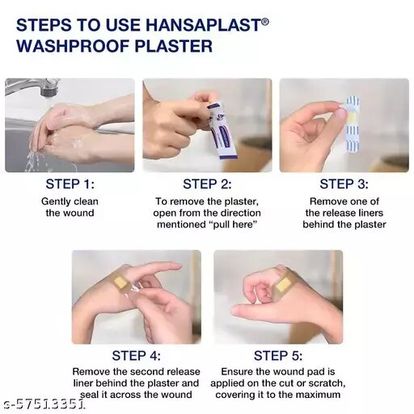 STEPS TO USE HANSAPLAST®
WASHPROOF PLASTER

STEP 1:
Gently clean the wound

STEP 2:
To remove the plaster, open from the direction mentioned "pull here"

STEP 3:
Remove one of the release liners behind the plaster

STEP 4:
Remove the second release liner behind the plaster and seal it across the wound

STEP 5:
Ensure the wound pad is applied on the cut or scratch, covering it to the maximum

s-57513351